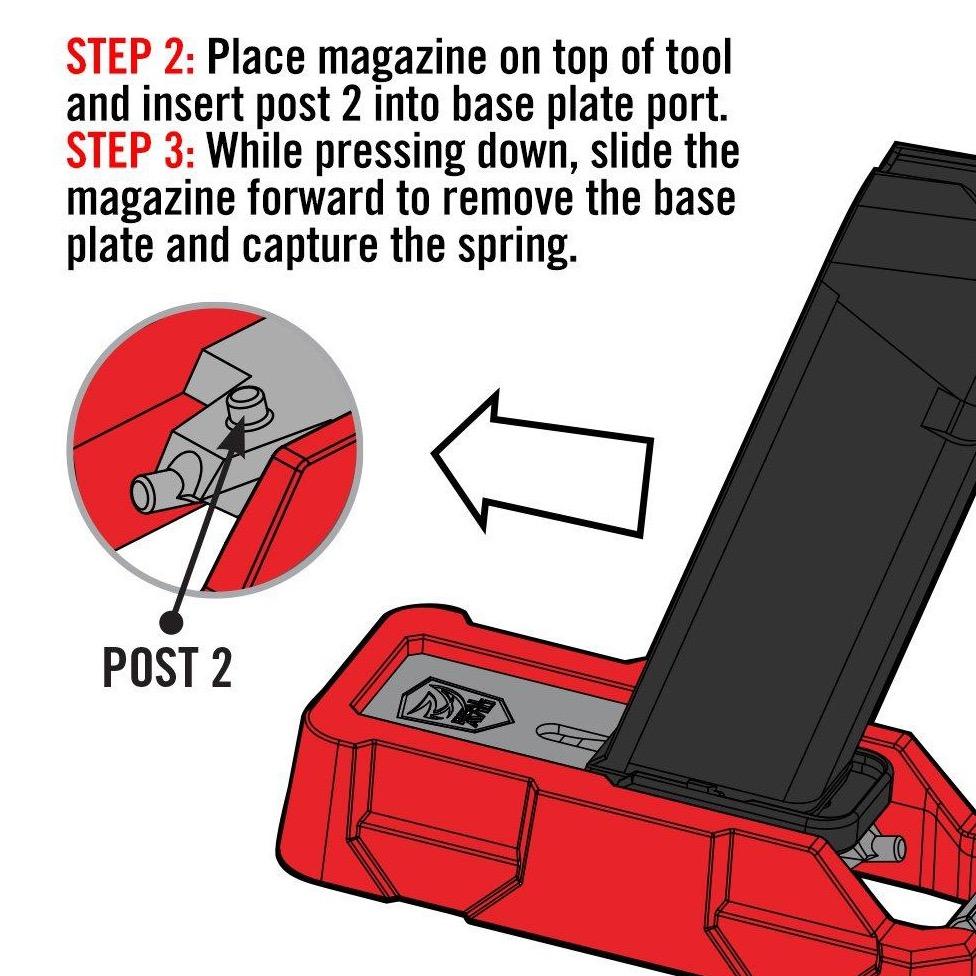 STEP 2: Place magazine on top of tool and insert post 2 into base plate port.
STEP 3: While pressing down, slide the magazine forward to remove the base plate and capture the spring.

POST 2