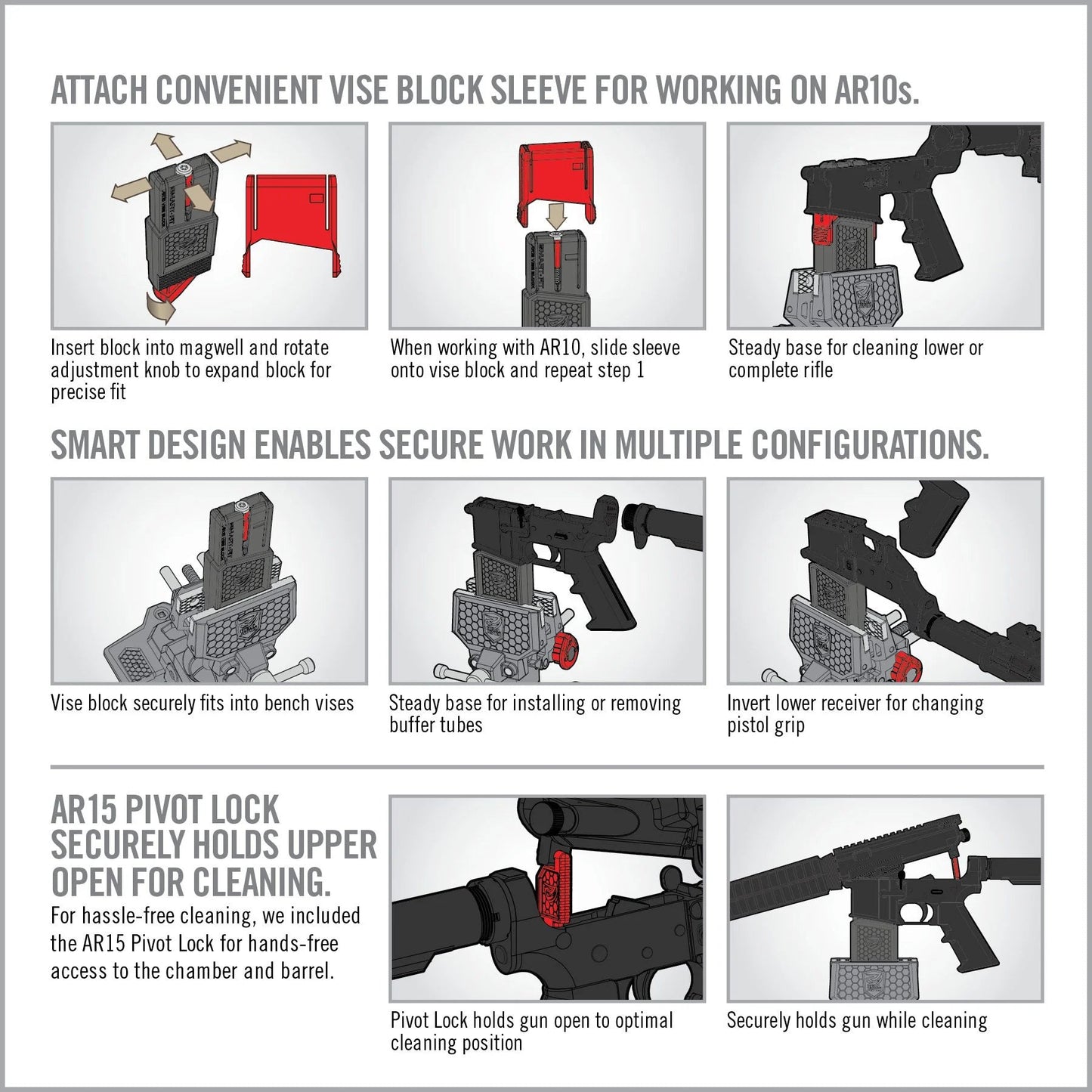 ATTACH CONVENIENT VISE BLOCK SLEEVE FOR WORKING ON AR10s.

Insert block into magwell and rotate adjustment knob to expand block for precise fit

When working with AR10, slide sleeve onto vise block and repeat step 1

Steady base for cleaning lower or complete rifle

SMART DESIGN ENABLES SECURE WORK IN MULTIPLE CONFIGURATIONS.

Vise block securely fits into bench vises

Steady base for installing or removing buffer tubes

Invert lower receiver for changing pistol grip

AR15 PIVOT LOCK SECURELY HOLDS UPPER OPEN FOR CLEANING.

For hassle-free cleaning, we included the AR15 Pivot Lock for hands-free access to the chamber and barrel.

Pivot Lock holds gun open to optimal cleaning position

Securely holds gun while cleaning