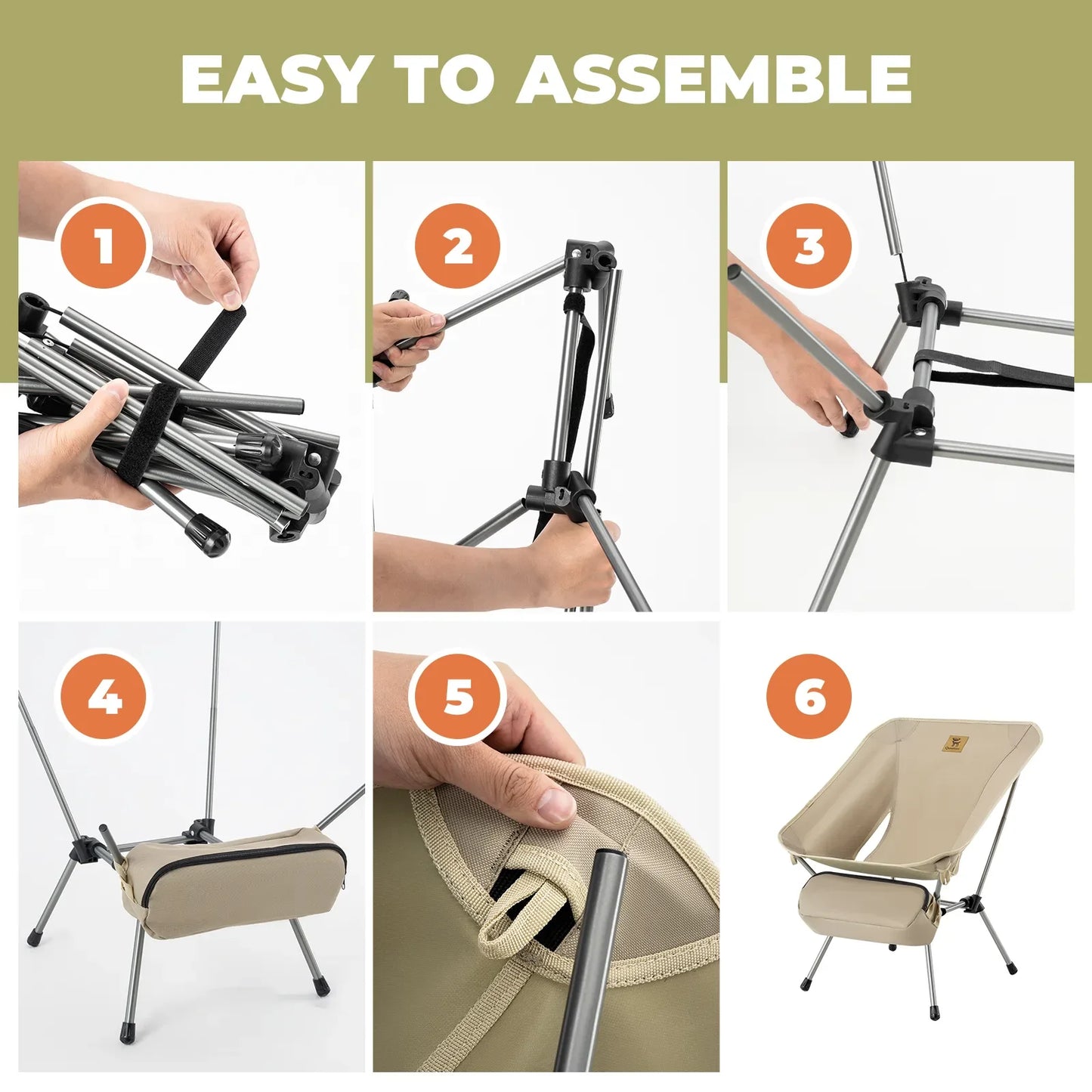 EASY TO ASSEMBLE

1

2

3

4

5

6